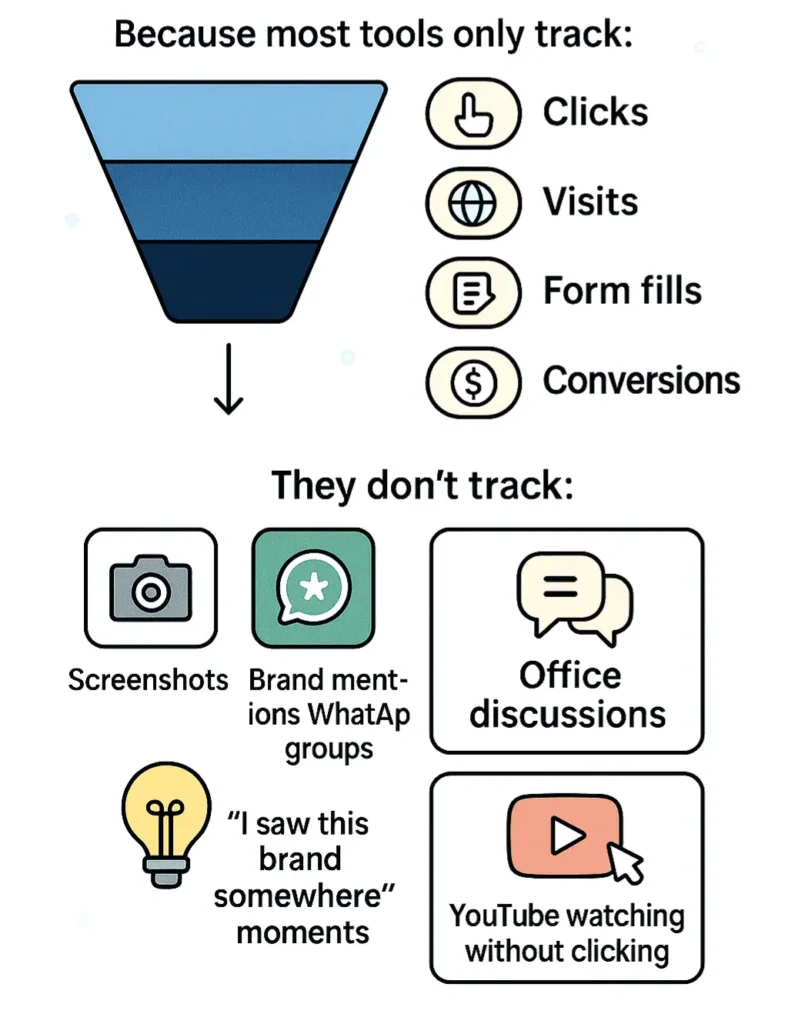 Because most tools only track:

Clicks

Visits

Form fills

Conversions

They don't track:

Screenshots

Brand mentions WhatAp groups

Office discussions

"I saw this brand somewhere" moments

YouTube watching without clicking